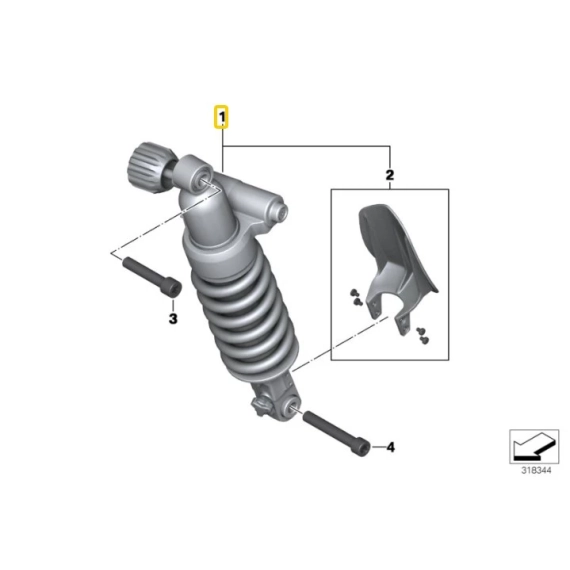 1
2
3
4
318344